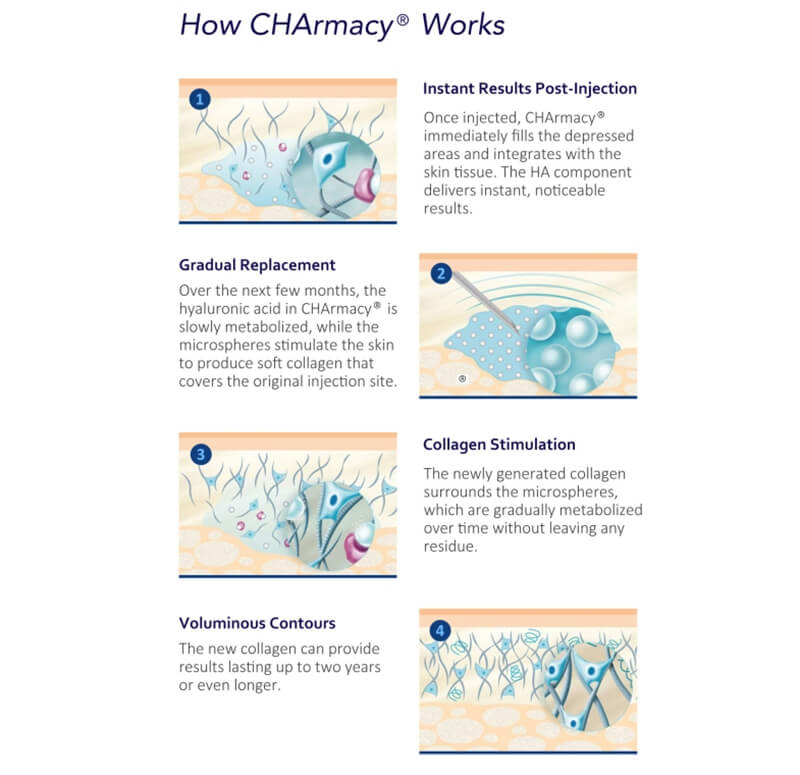 How CHArmacy® Works

1

Instant Results Post-Injection

Once injected, CHArmacy® immediately fills the depressed areas and integrates with the skin tissue. The HA component delivers instant, noticeable results.

Gradual Replacement

Over the next few months, the hyaluronic acid in CHArmacy® is slowly metabolized, while the microspheres stimulate the skin to produce soft collagen that covers the original injection site.

2

®

3

Collagen Stimulation

The newly generated collagen surrounds the microspheres, which are gradually metabolized over time without leaving any residue.

Voluminous Contours

The new collagen can provide results lasting up to two years or even longer.

4